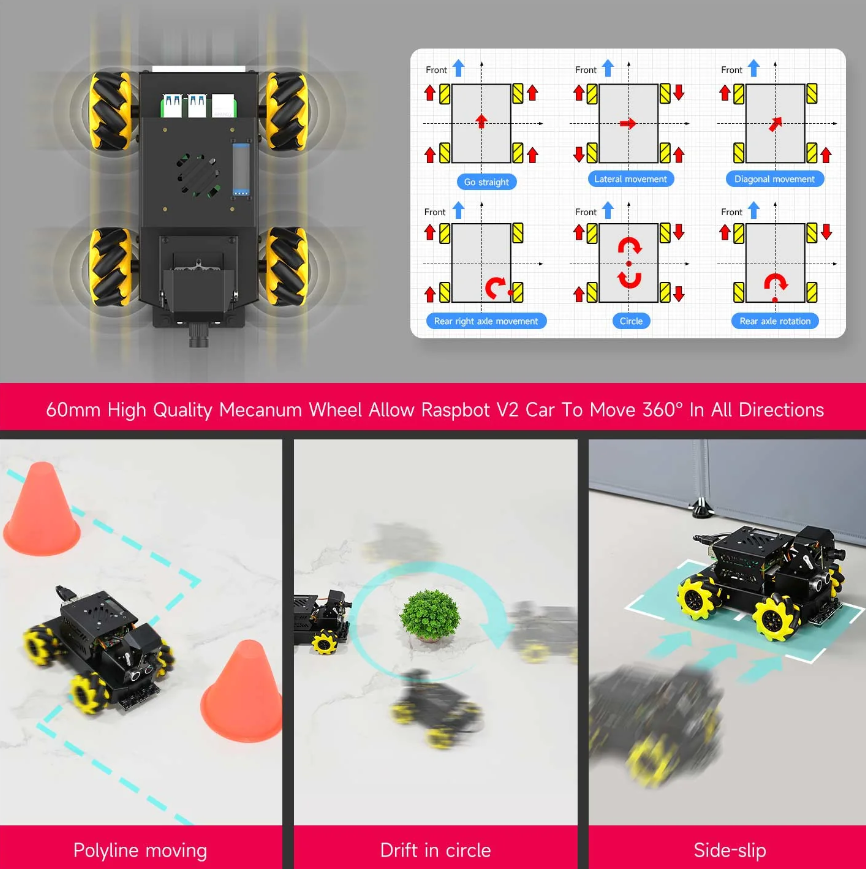 Front

Go straight

Front

Lateral movement

Front

Diagonal movement

Front

Rear right axle movement

Front

Circle

Front

Rear axle rotation

60mm High Quality Mecanum Wheel Allow Raspbot V2 Car To Move 360° In All Directions

Polyline moving

Drift in circle

Side-slip